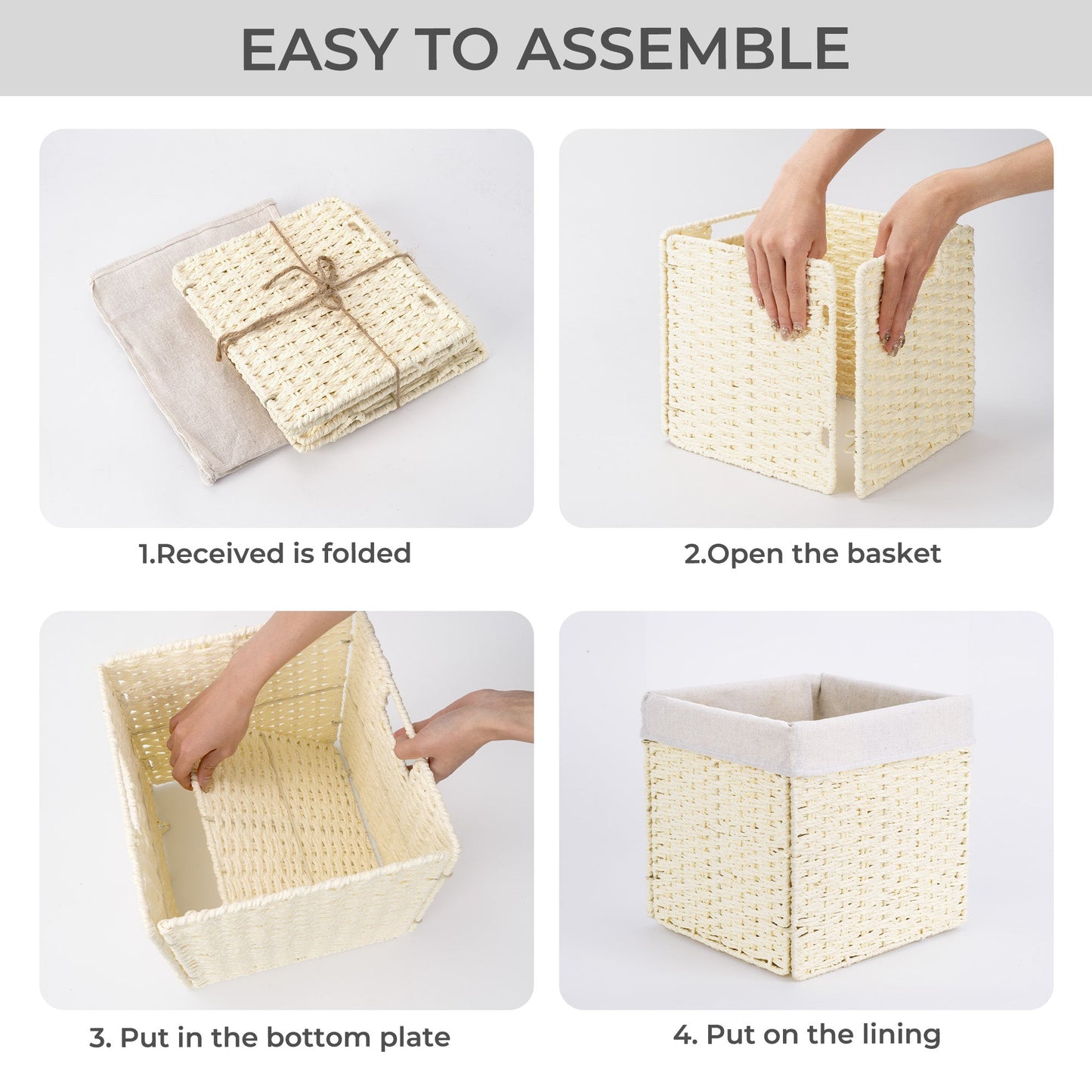 EASY TO ASSEMBLE

1.Received is folded

2.Open the basket

3. Put in the bottom plate

4. Put on the lining