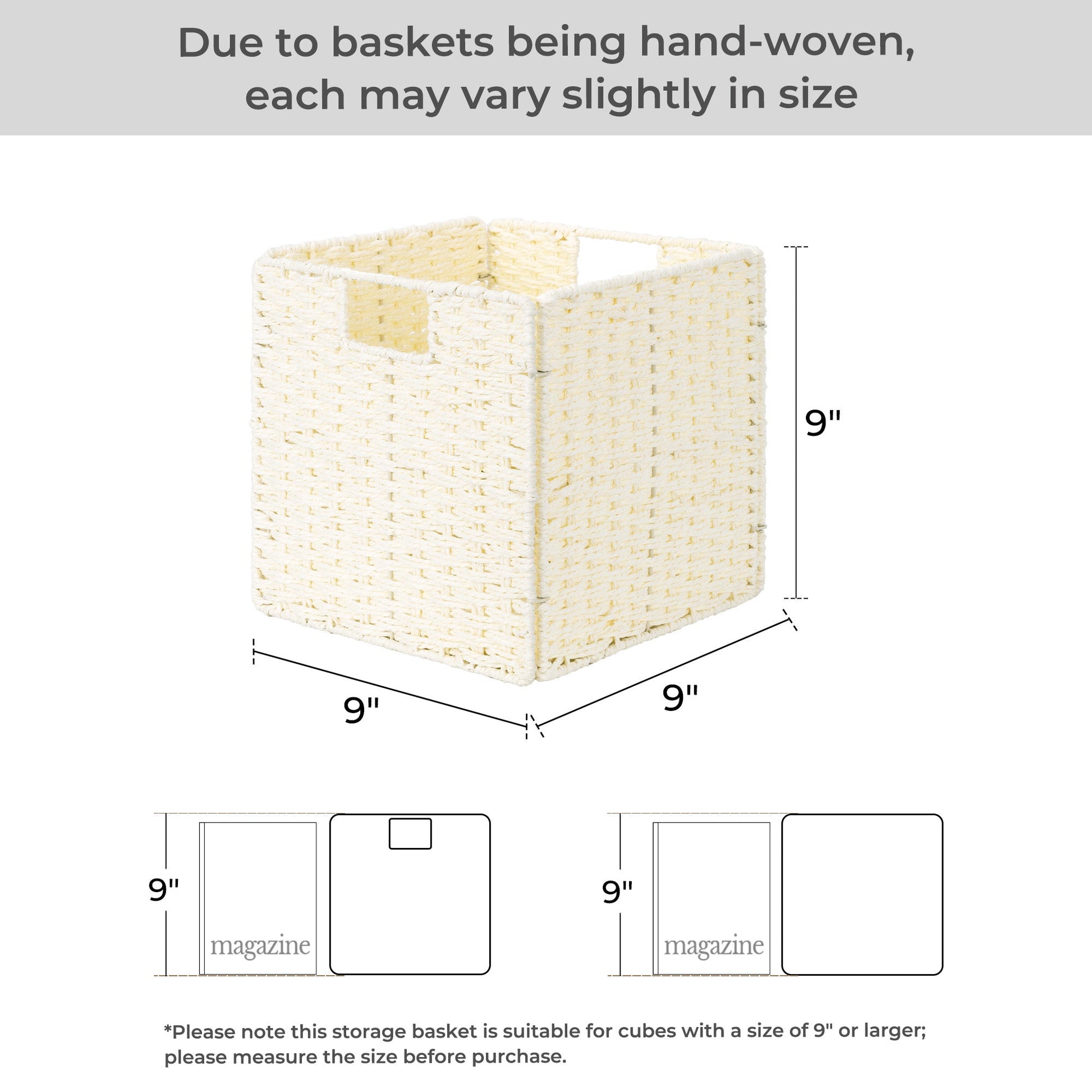 Due to baskets being hand-woven, each may vary slightly in size

9"

9"

9"

9"

magazine

9"

magazine

*Please note this storage basket is suitable for cubes with a size of 9" or larger; please measure the size before purchase.