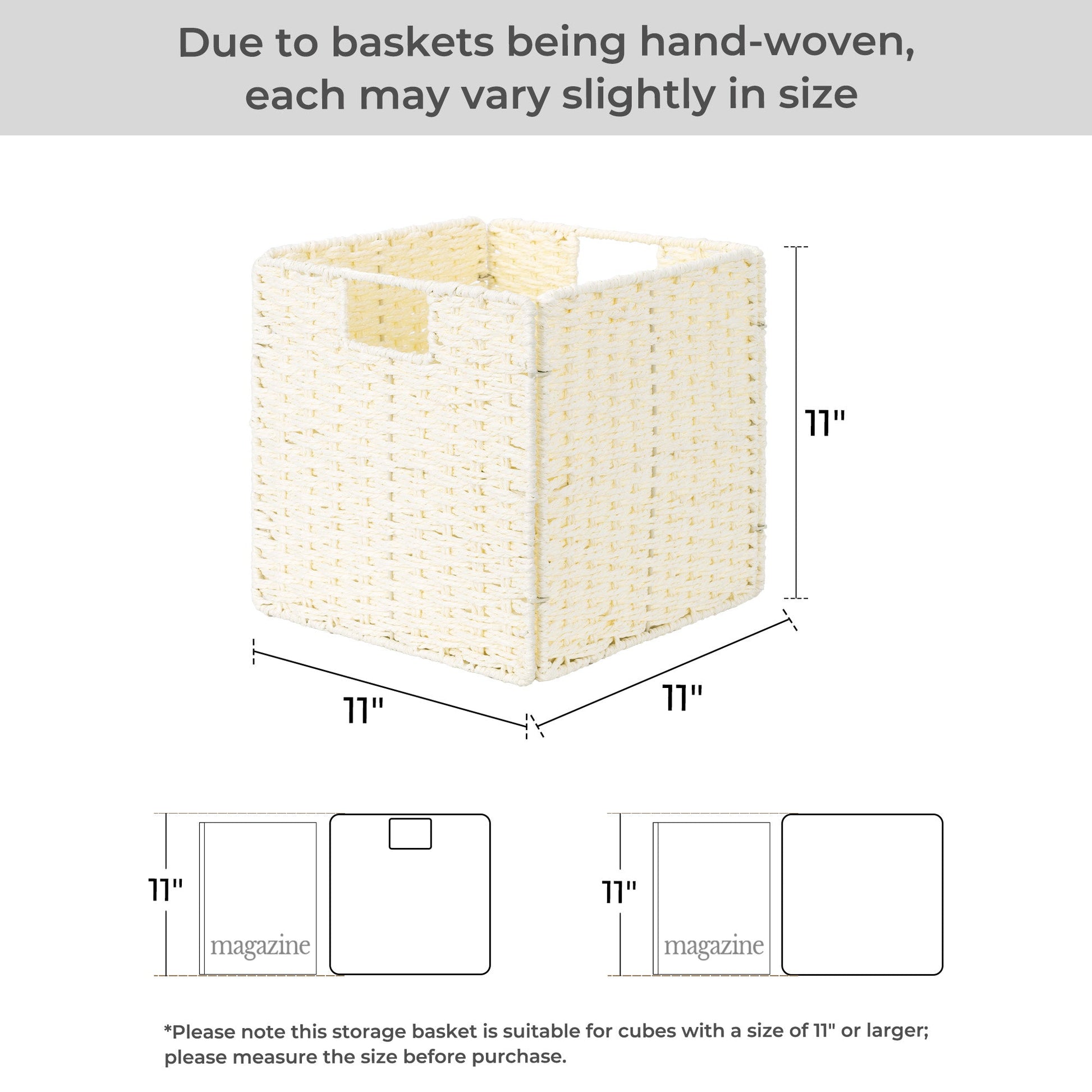 Due to baskets being hand-woven, each may vary slightly in size

11"

11"

11"

11"

magazine

11"

magazine

*Please note this storage basket is suitable for cubes with a size of 11" or larger; please measure the size before purchase.