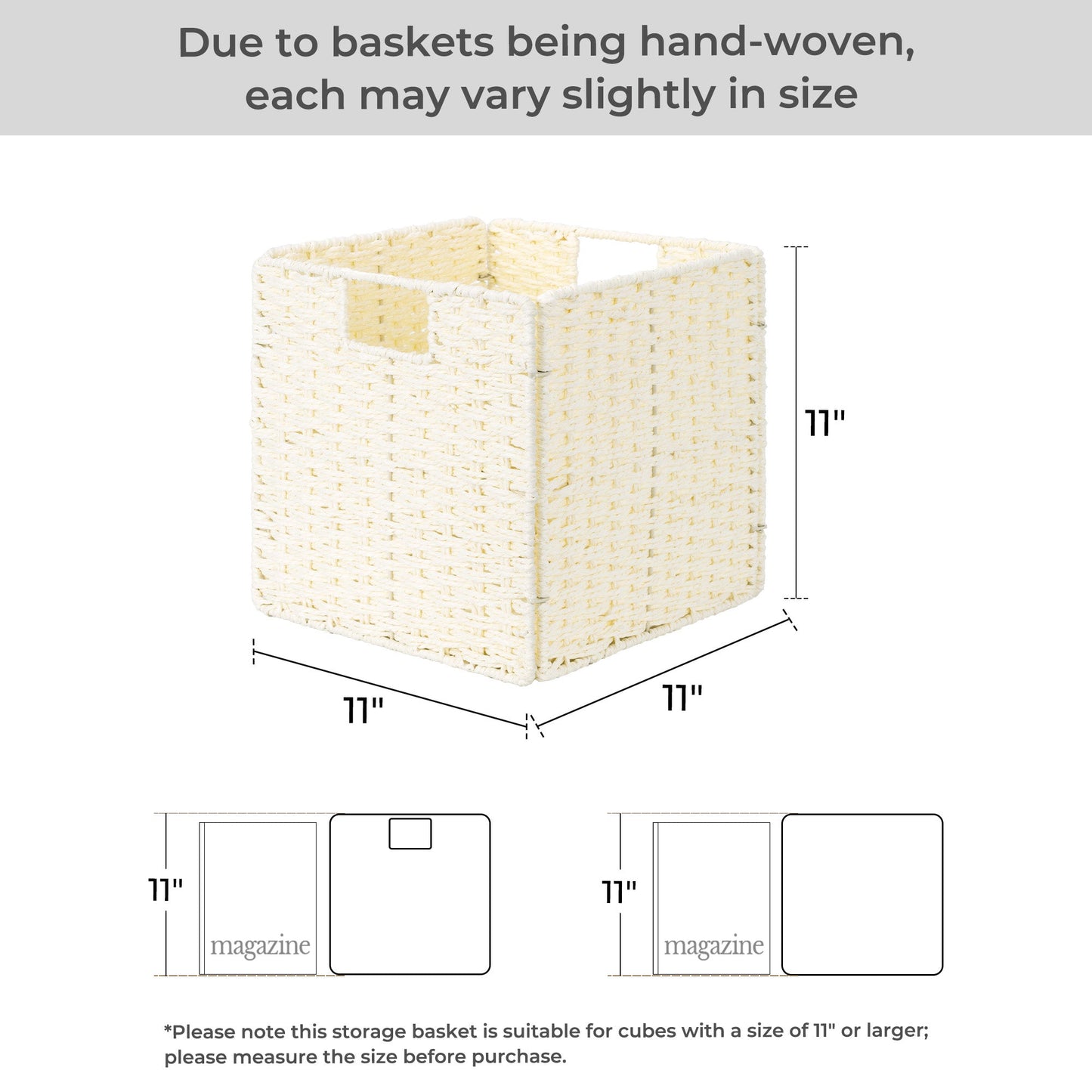 Due to baskets being hand-woven, each may vary slightly in size

11"

11"

11"

11"

magazine

11"

magazine

*Please note this storage basket is suitable for cubes with a size of 11" or larger; please measure the size before purchase.