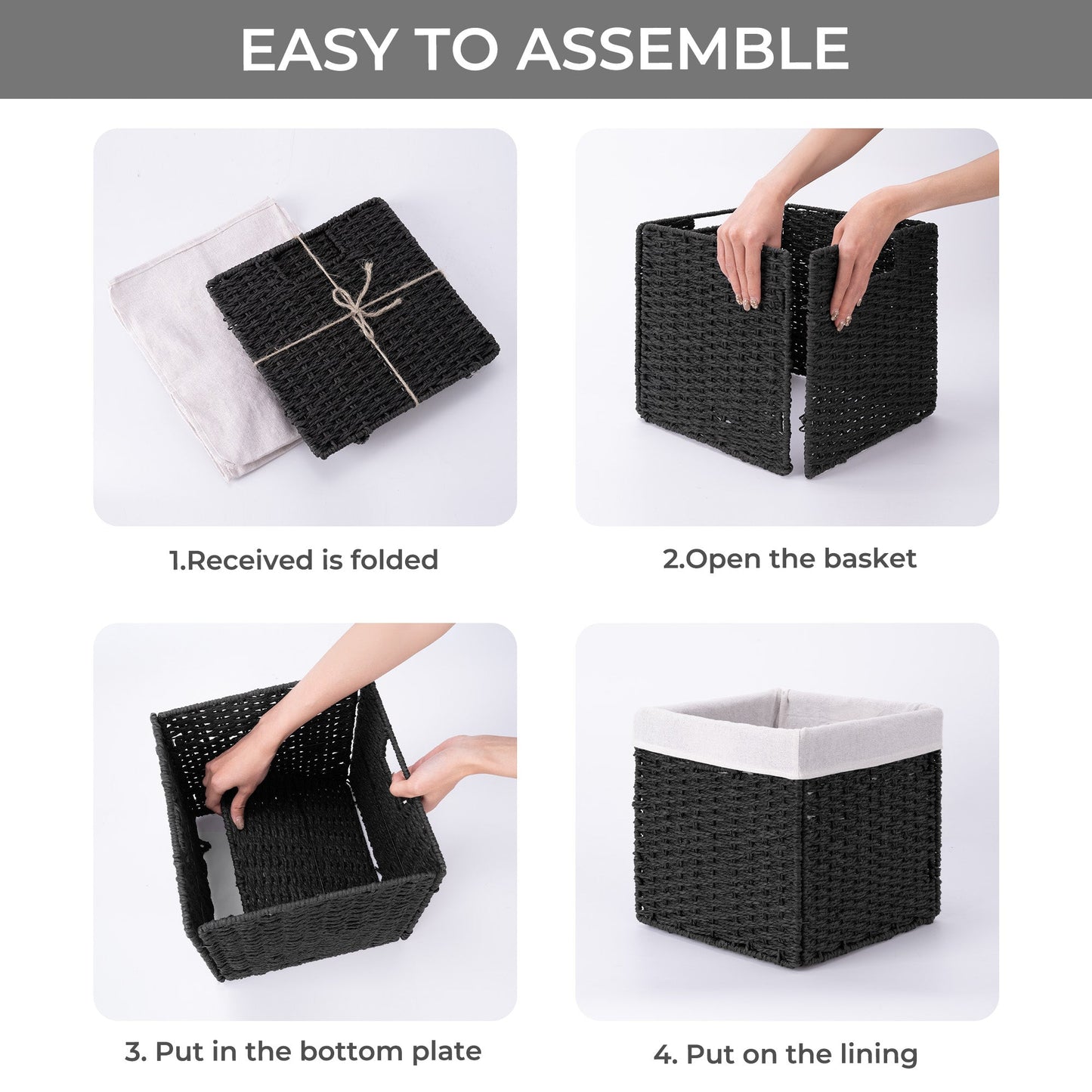 EASY TO ASSEMBLE

1.Received is folded

2.Open the basket

3. Put in the bottom plate

4. Put on the lining