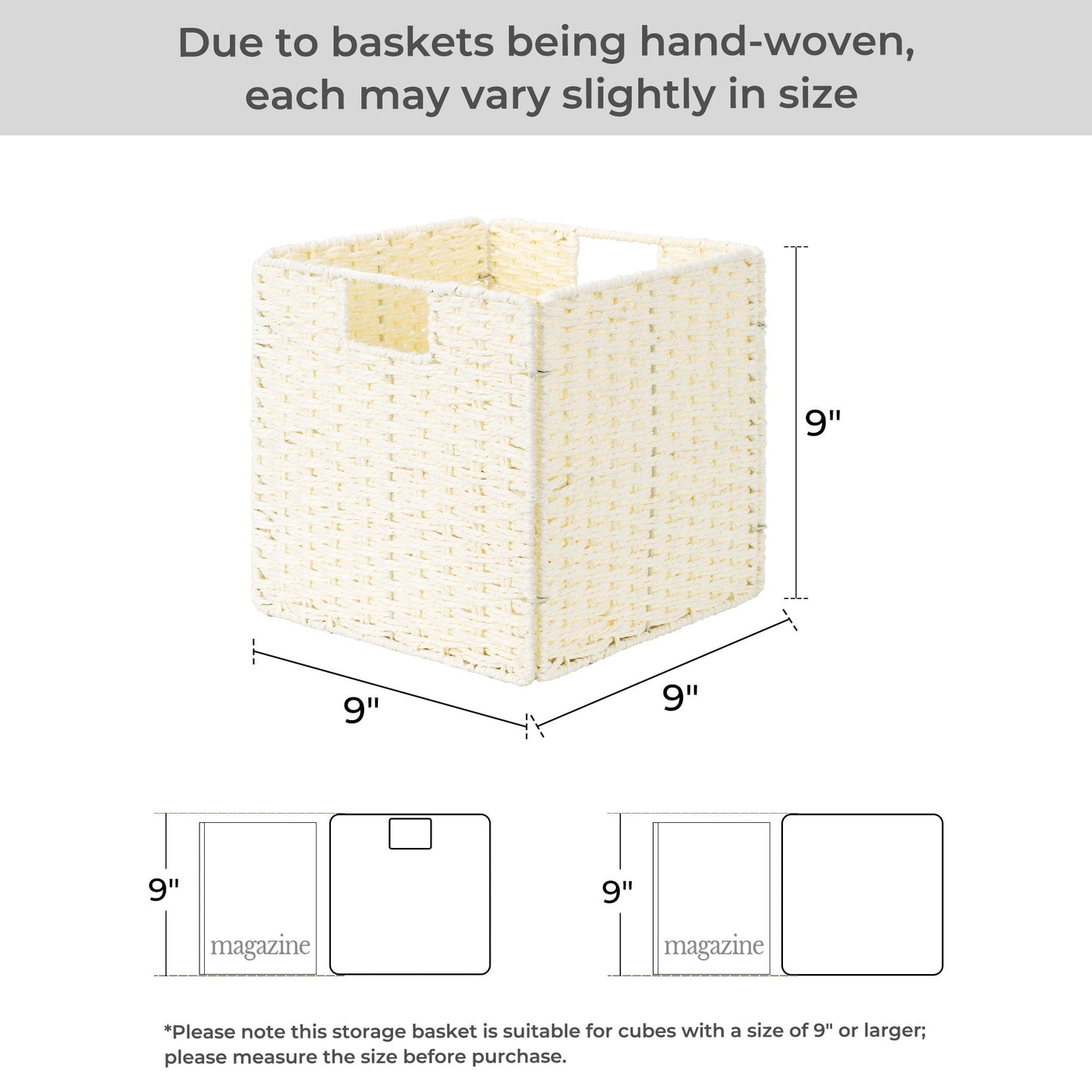 Due to baskets being hand-woven, each may vary slightly in size

9"

9"

9"

9"

magazine

9"

magazine

*Please note this storage basket is suitable for cubes with a size of 9" or larger; please measure the size before purchase.