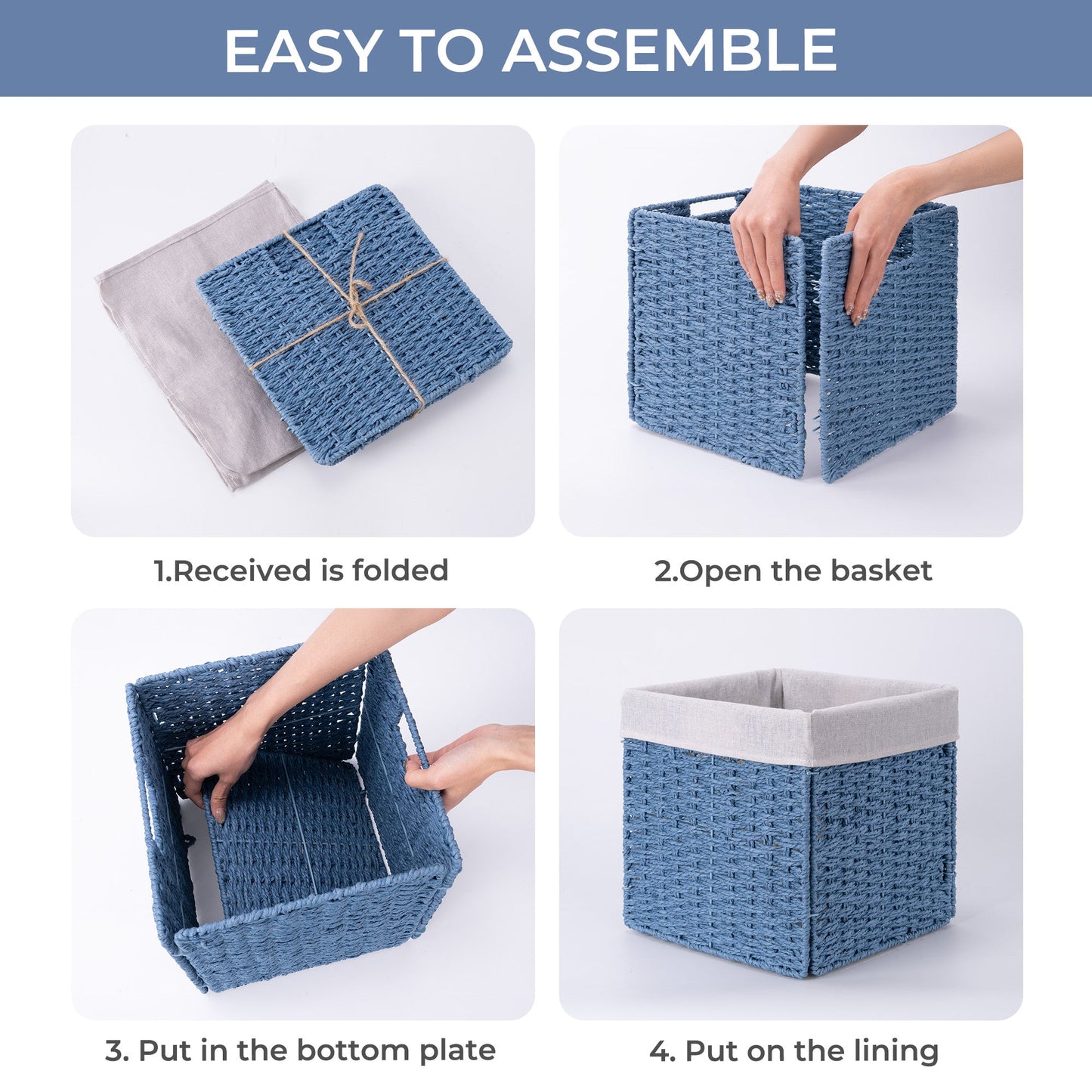 EASY TO ASSEMBLE

1.Received is folded

2.Open the basket

3. Put in the bottom plate

4. Put on the lining