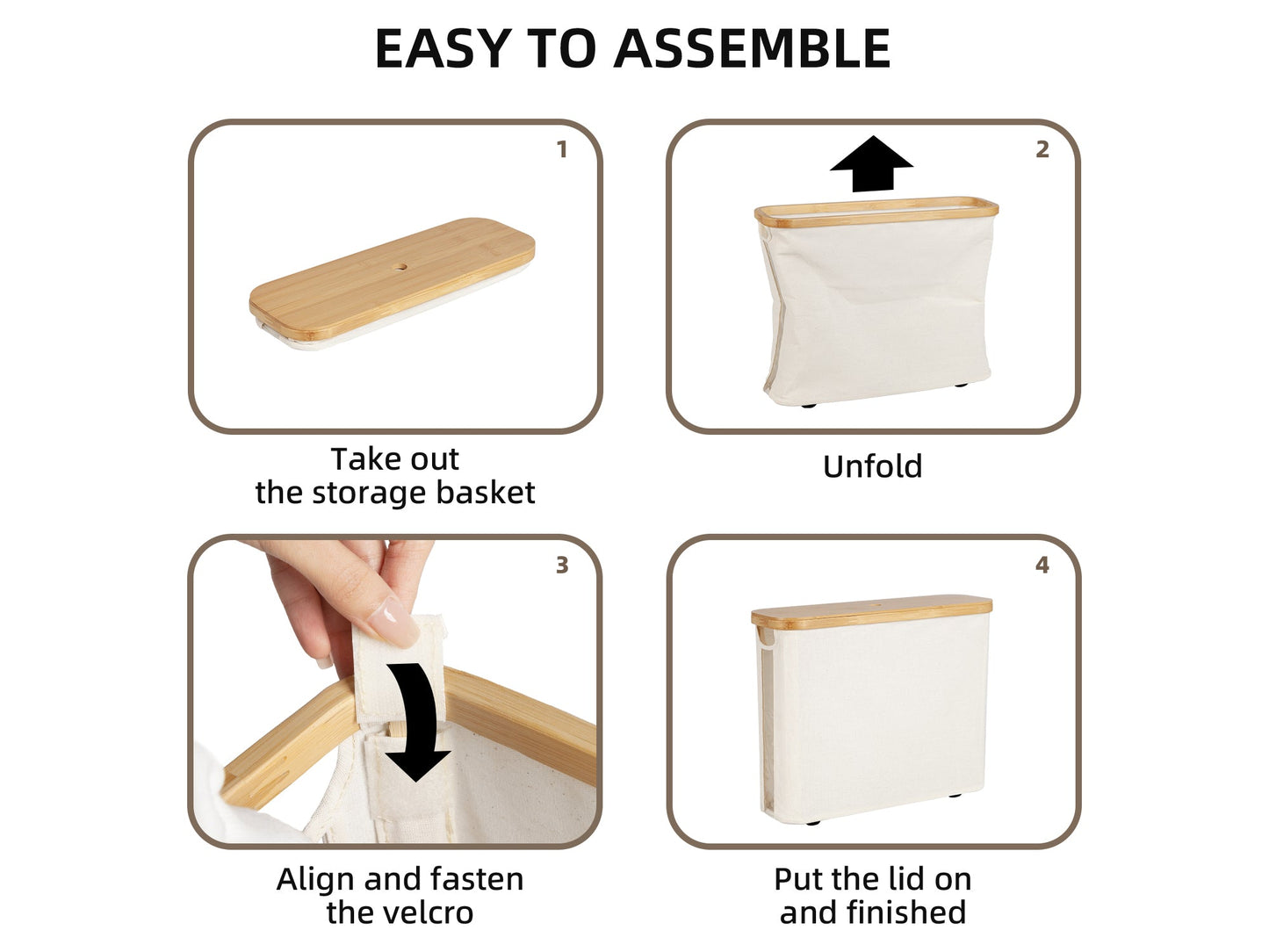 EASY TO ASSEMBLE

1

Take out the storage basket

2

Unfold

3

Align and fasten the velcro

4

Put the lid on and finished